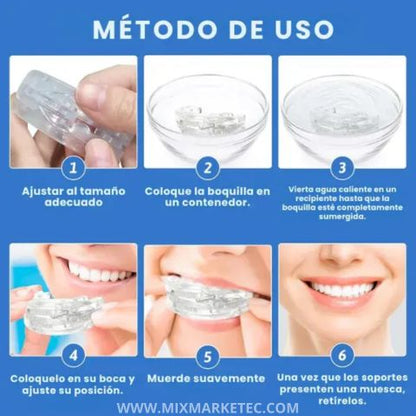 MÉTODO DE USO

1
Ajustar al tamaño adecuado

2
Coloque la boquilla en un contenedor.

3
Vierta agua caliente en un recipiente hasta que la boquilla esté completamente sumergida.

4
Coloquelo en su boca y ajuste su posición.

5
Muerde suavemente

6
Una vez que los soportes presenten una muesca, retírelos.

WWW.MIXMARKETEC.COM