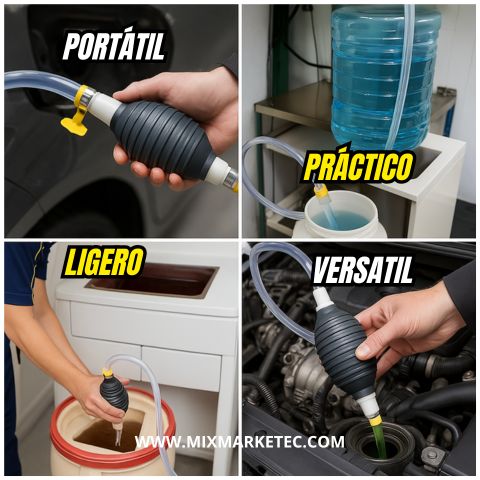 PORTÁTIL

PRÁCTICO

LIGERO

VERSATIL

WWW.MIXMARKETEC.COM